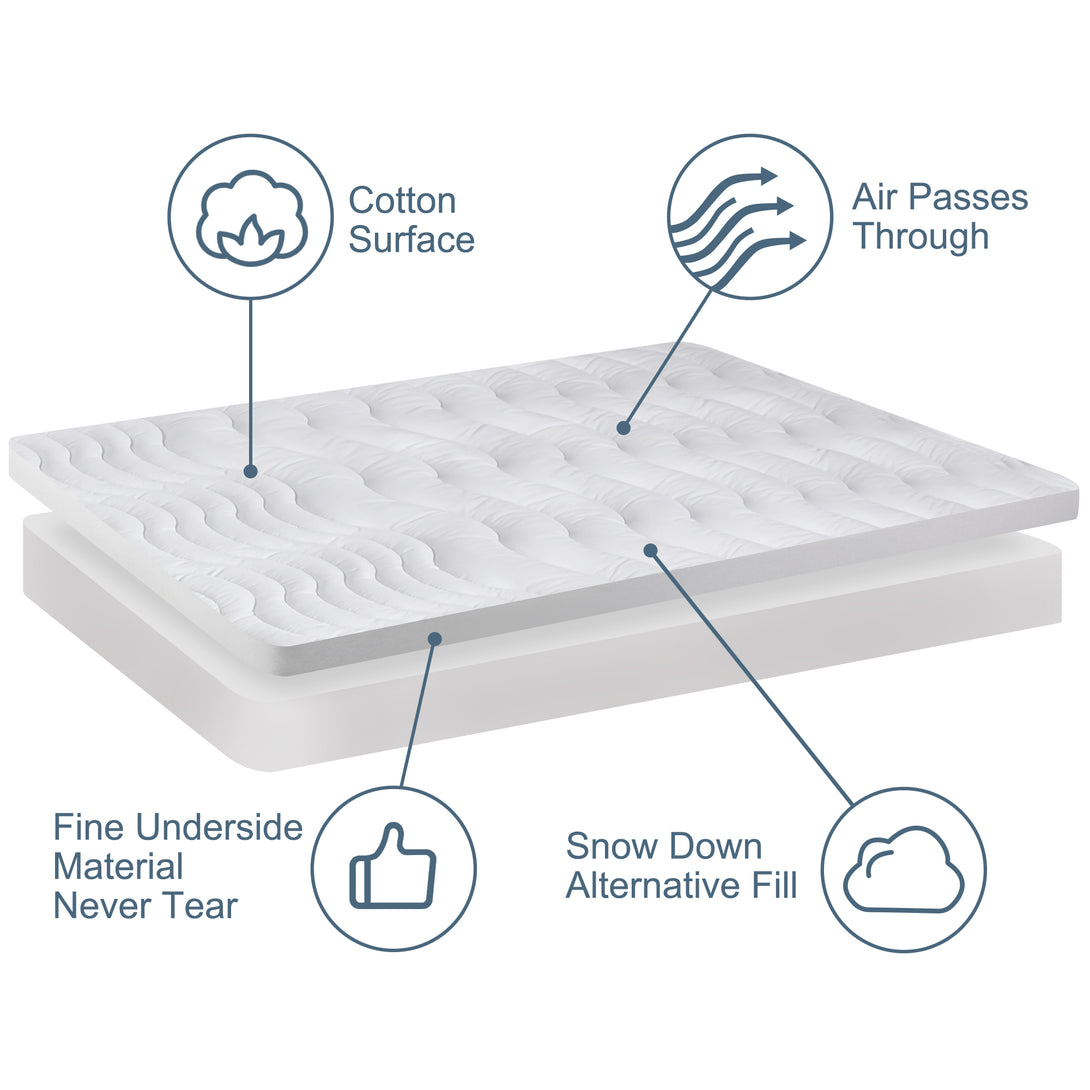 Cotton Surface

Air Passes Through

Fine Underside Material Never Tear

Snow Down Alternative Fill